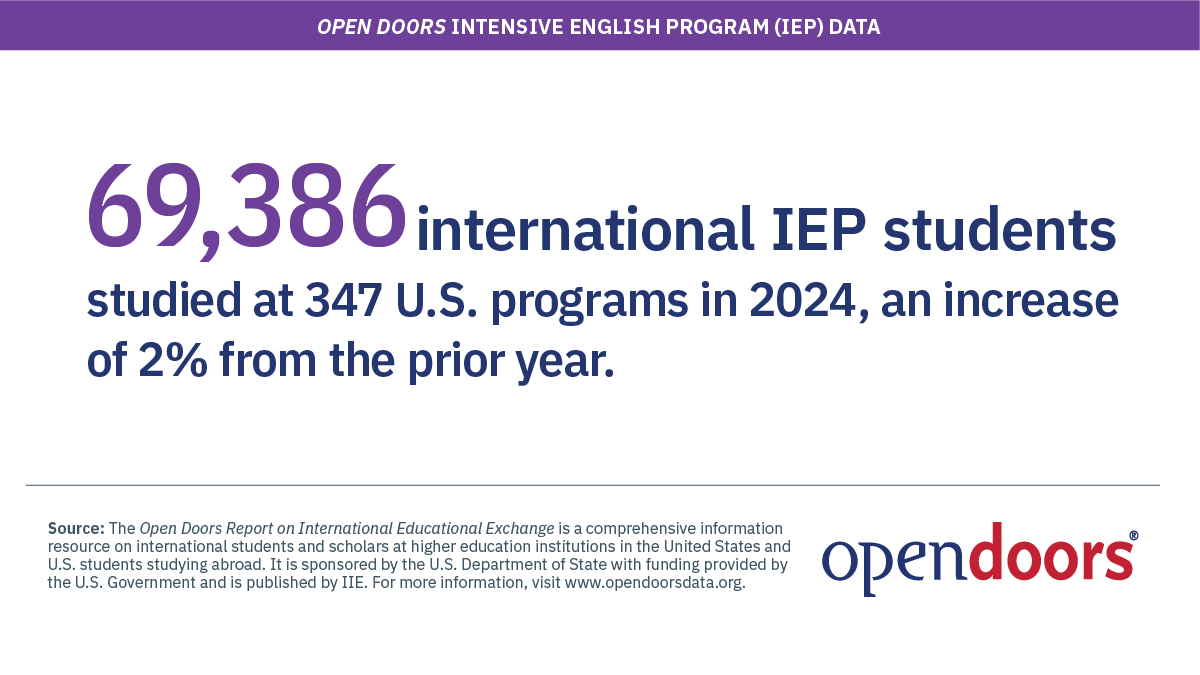 OPEN DOORS INTENSIVE ENGLISH PROGRAM (IEP) DATA

69,386 international IEP students studied at 347 U.S. programs in 2024, an increase of 2% from the prior year.

Source: The Open Doors Report on International Educational Exchange is a comprehensive information resource on international students and scholars at higher education institutions in the United States and U.S. students studying abroad. It is sponsored by the U.S. Department of State with funding provided by the U.S. Government and is published by IIE. For more information, visit www.opendoorsdata.org.

opendoors®