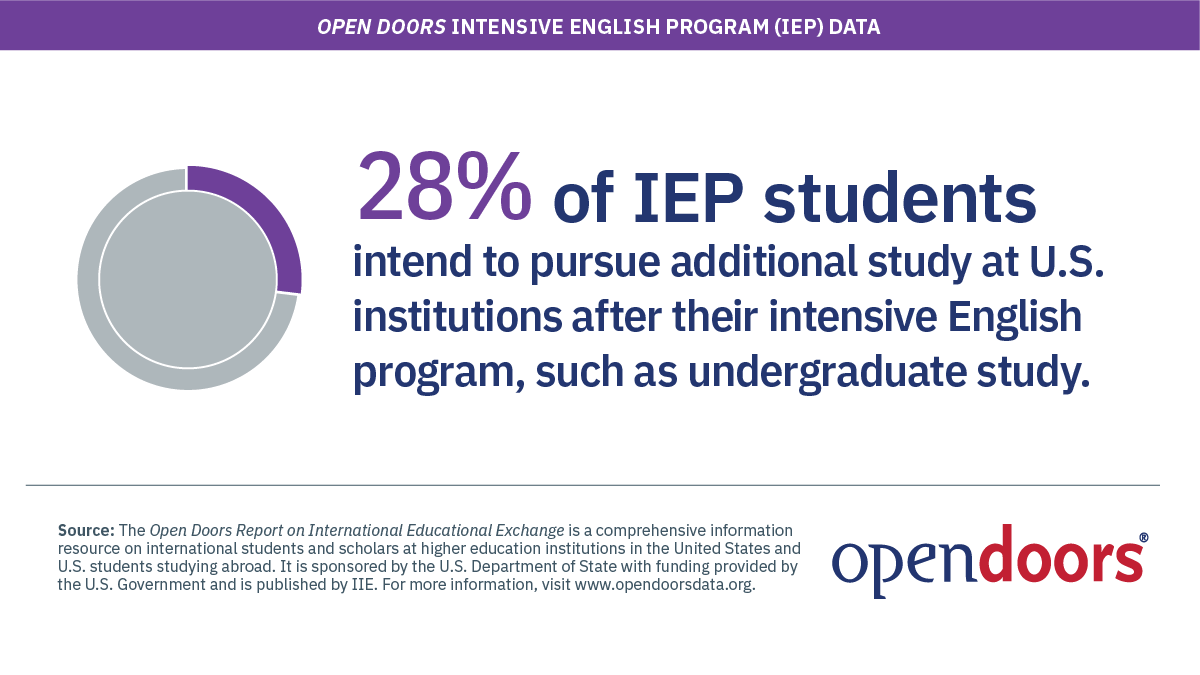 OPEN DOORS INTENSIVE ENGLISH PROGRAM (IEP) DATA

28% of IEP students intend to pursue additional study at U.S. institutions after their intensive English program, such as undergraduate study.

Source: The Open Doors Report on International Educational Exchange is a comprehensive information resource on international students and scholars at higher education institutions in the United States and U.S. students studying abroad. It is sponsored by the U.S. Department of State with funding provided by the U.S. Government and is published by IIE. For more information, visit www.opendoorsdata.org.

opendoors®