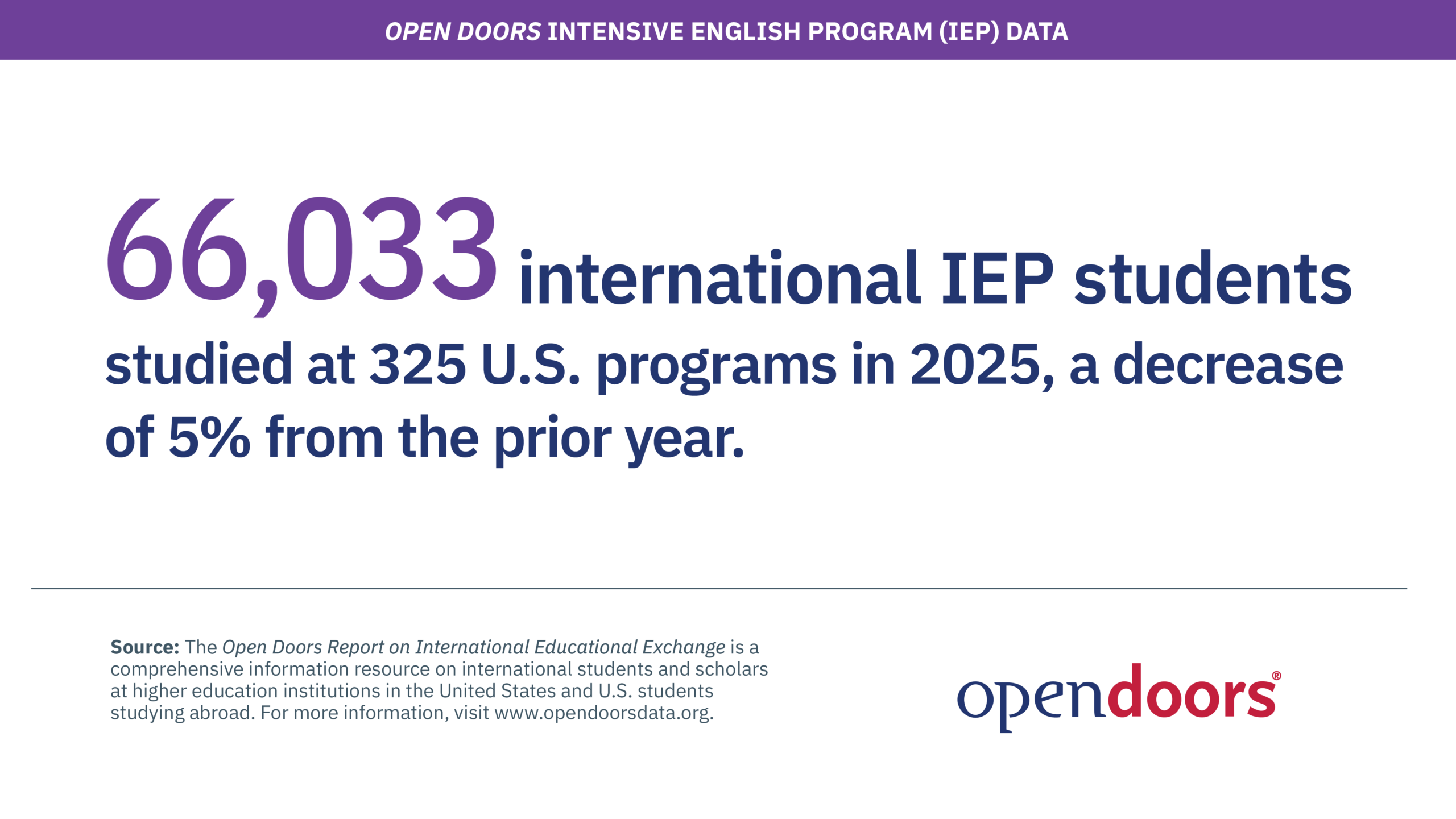 OPEN DOORS INTENSIVE ENGLISH PROGRAM (IEP) DATA

66,033 international IEP students studied at 325 U.S. programs in 2025, a decrease of 5% from the prior year.

Source: The Open Doors Report on International Educational Exchange is a comprehensive information resource on international students and scholars at higher education institutions in the United States and U.S. students studying abroad. For more information, visit www.opendoorsdata.org.

opendoors®