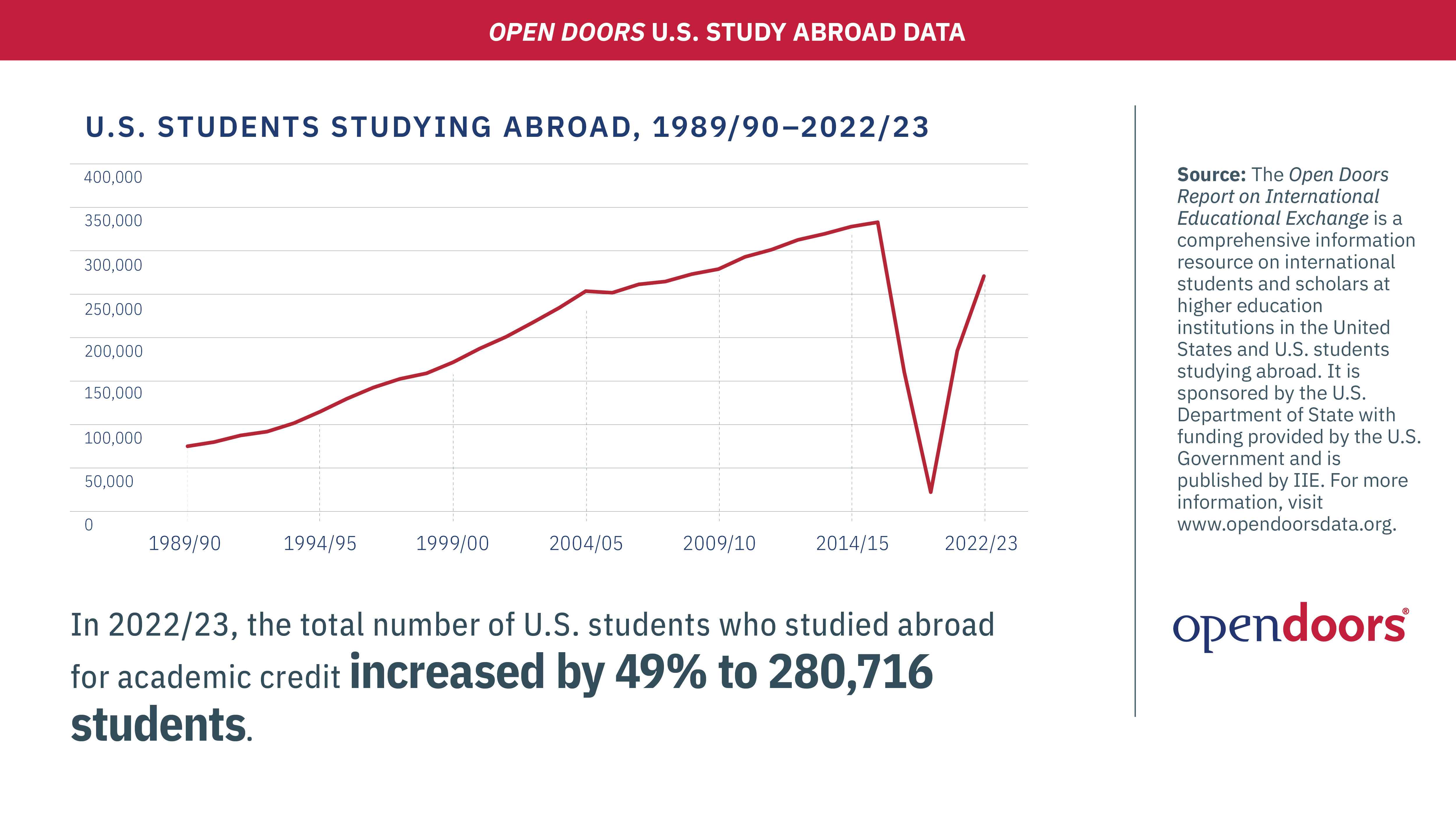 OPEN DOORS U.S. STUDY ABROAD DATA

U.S. STUDENTS STUDYING ABROAD, 1989/90–2022/23

400,000
350,000
300,000
250,000
200,000
150,000
100,000
50,000
0

1989/90 1994/95 1999/00 2004/05 2009/10 2014/15 2022/23

In 2022/23, the total number of U.S. students who studied abroad for academic credit increased by 49% to 280,716 students.

Source: The Open Doors Report on International Educational Exchange is a comprehensive information resource on international students and scholars at higher education institutions in the United States and U.S. students studying abroad. It is sponsored by the U.S. Department of State with funding provided by the U.S. Government and is published by IIE. For more information, visit www.opendoorsdata.org.

opendoors®