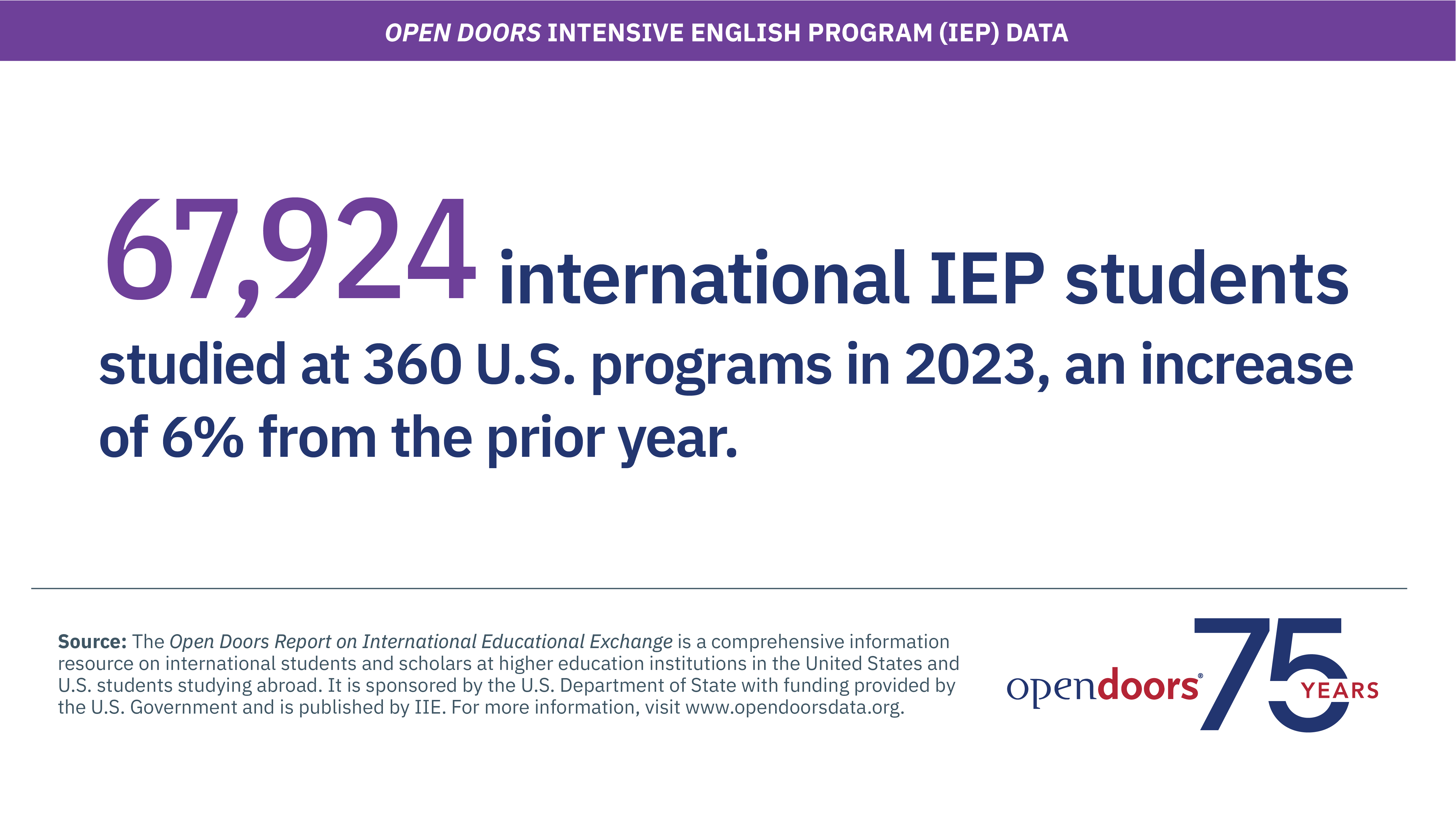 OPEN DOORS INTENSIVE ENGLISH PROGRAM (IEP) DATA

67,924 international IEP students studied at 360 U.S. programs in 2023, an increase of 6% from the prior year.

Source: The Open Doors Report on International Educational Exchange is a comprehensive information resource on international students and scholars at higher education institutions in the United States and U.S. students studying abroad. It is sponsored by the U.S. Department of State with funding provided by the U.S. Government and is published by IIE. For more information, visit www.opendoorsdata.org.

opendoors® 75 YEARS