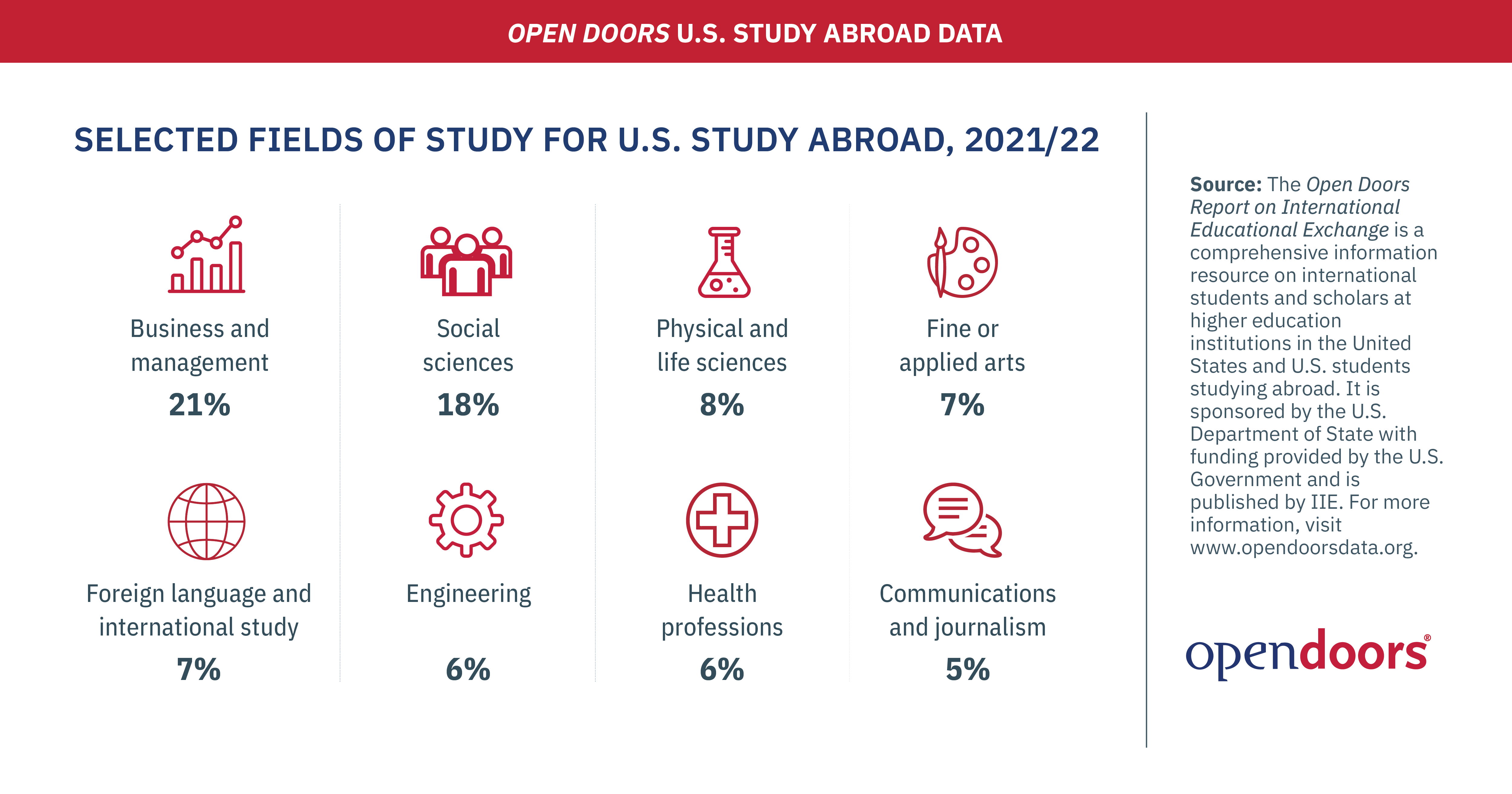 OPEN DOORS U.S. STUDY ABROAD DATA

SELECTED FIELDS OF STUDY FOR U.S. STUDY ABROAD, 2021/22

Business and management
21%

Social sciences
18%

Physical and life sciences
8%

Fine or applied arts
7%

Foreign language and international study
7%

Engineering
6%

Health professions
6%

Communications and journalism
5%

Source: The Open Doors Report on International Educational Exchange is a comprehensive information resource on international students and scholars at higher education institutions in the United States and U.S. students studying abroad. It is sponsored by the U.S. Department of State with funding provided by the U.S. Government and is published by IIE. For more information, visit www.opendoorsdata.org.

opendoors®