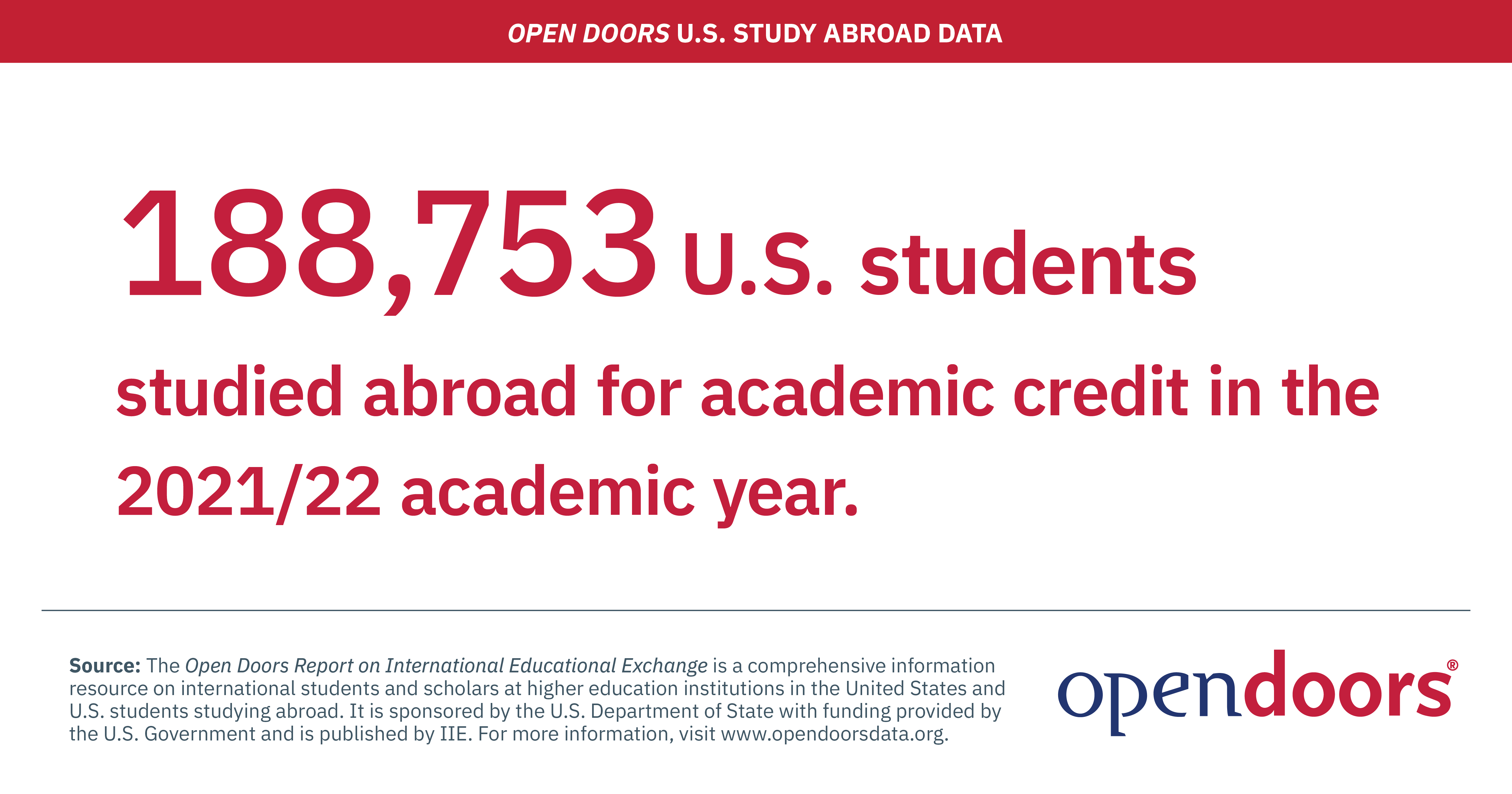 OPEN DOORS U.S. STUDY ABROAD DATA

188,753 U.S. students

studied abroad for academic credit in the 2021/22 academic year.

Source: The Open Doors Report on International Educational Exchange is a comprehensive information resource on international students and scholars at higher education institutions in the United States and U.S. students studying abroad. It is sponsored by the U.S. Department of State with funding provided by the U.S. Government and is published by IIE. For more information, visit www.opendoorsdata.org.

opendoors®