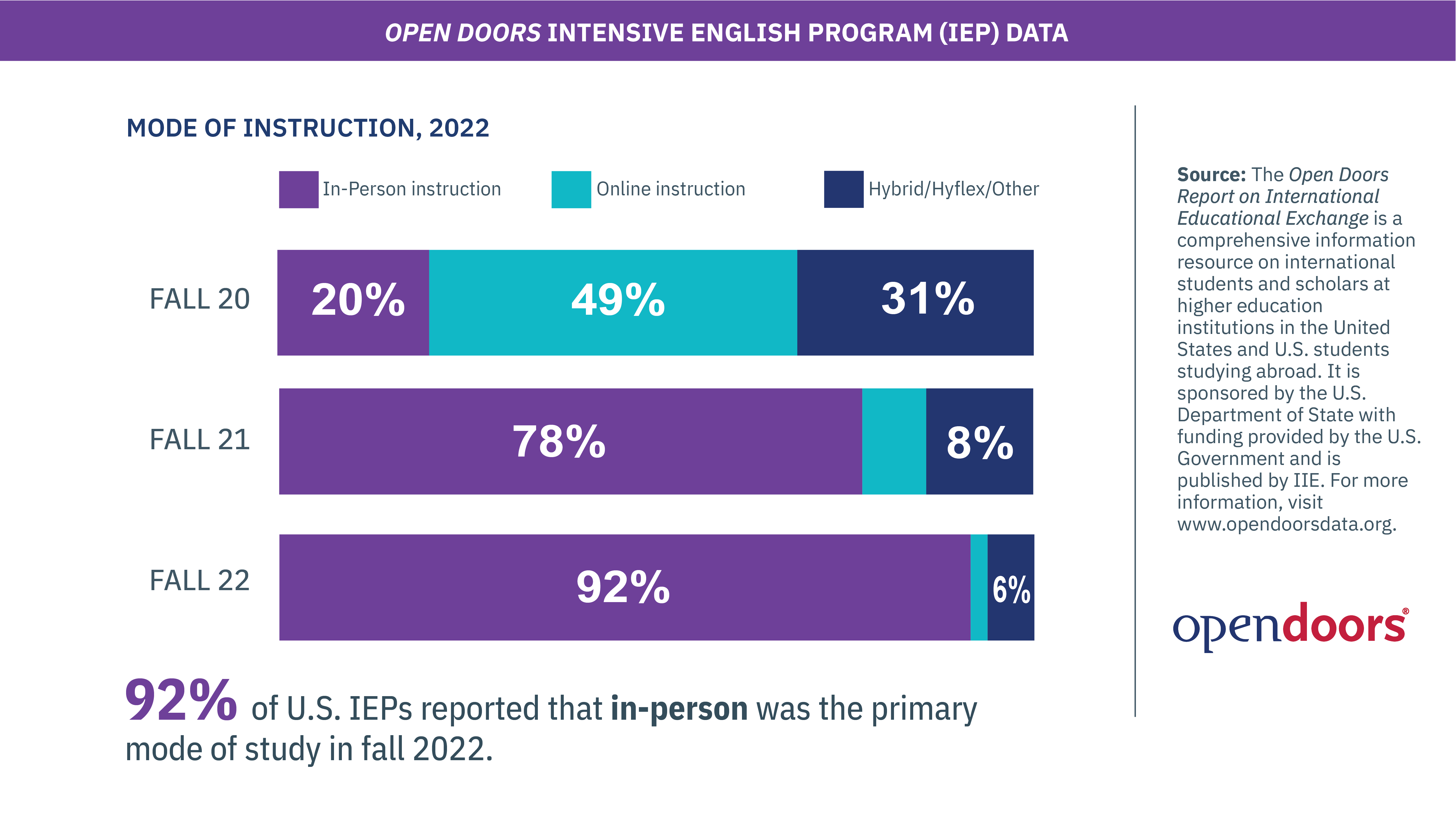 OPEN DOORS INTENSIVE ENGLISH PROGRAM (IEP) DATA

MODE OF INSTRUCTION, 2022

In-Person instruction
Online instruction
Hybrid/Hyflex/Other

FALL 20 20% 49% 31%

FALL 21 78% 8%

FALL 22 92% 6%

92% of U.S. IEPs reported that in-person was the primary mode of study in fall 2022.

Source: The Open Doors Report on International Educational Exchange is a comprehensive information resource on international students and scholars at higher education institutions in the United States and U.S. students studying abroad. It is sponsored by the U.S. Department of State with funding provided by the U.S. Government and is published by IIE. For more information, visit www.opendoorsdata.org.

opendoors®