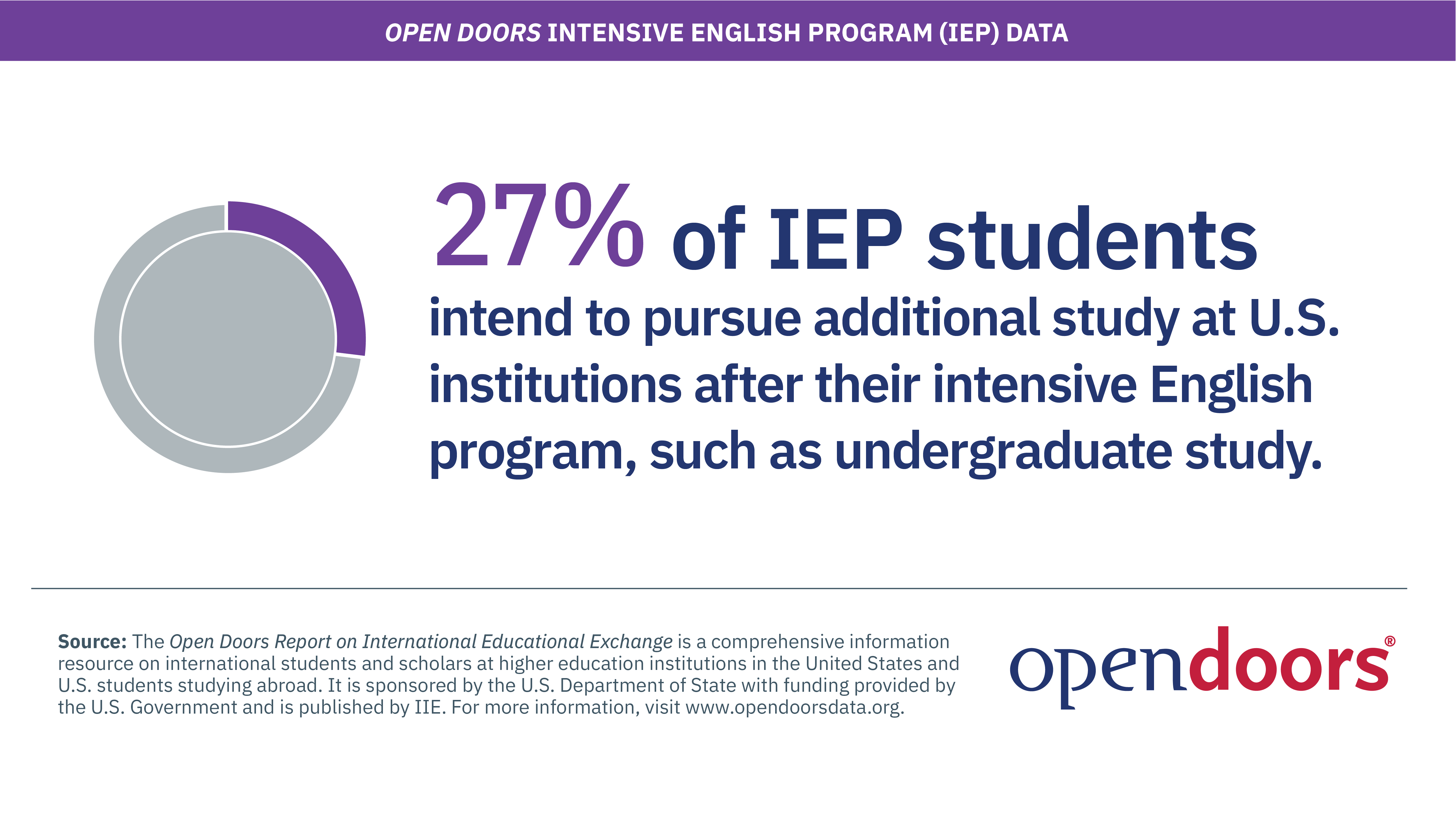 OPEN DOORS INTENSIVE ENGLISH PROGRAM (IEP) DATA

27% of IEP students intend to pursue additional study at U.S. institutions after their intensive English program, such as undergraduate study.

Source: The Open Doors Report on International Educational Exchange is a comprehensive information resource on international students and scholars at higher education institutions in the United States and U.S. students studying abroad. It is sponsored by the U.S. Department of State with funding provided by the U.S. Government and is published by IIE. For more information, visit www.opendoorsdata.org.

opendoors®