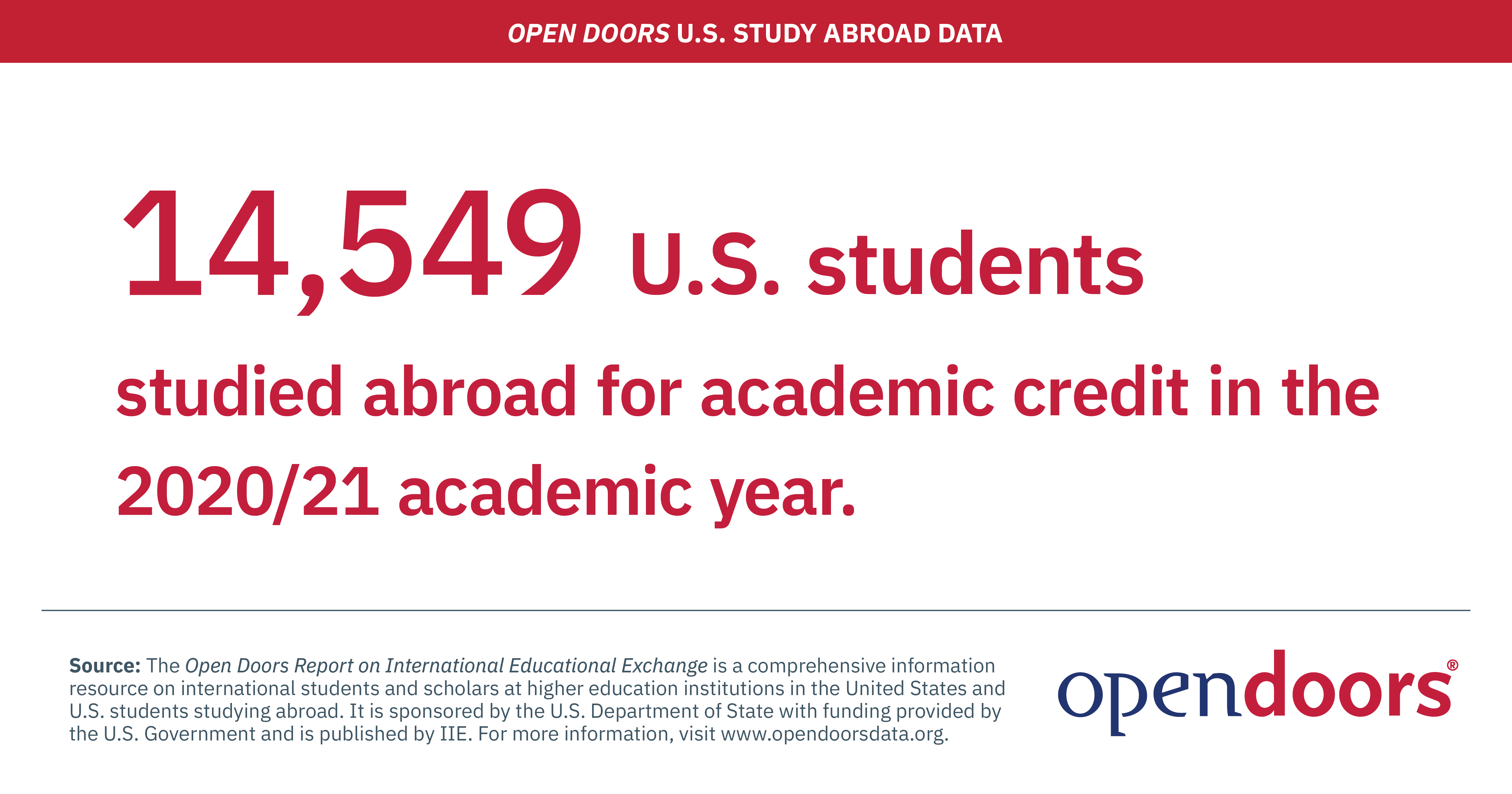 OPEN DOORS U.S. STUDY ABROAD DATA

14,549 U.S. students

studied abroad for academic credit in the 2020/21 academic year.

Source: The Open Doors Report on International Educational Exchange is a comprehensive information resource on international students and scholars at higher education institutions in the United States and U.S. students studying abroad. It is sponsored by the U.S. Department of State with funding provided by the U.S. Government and is published by IIE. For more information, visit www.opendoorsdata.org.

opendoors®