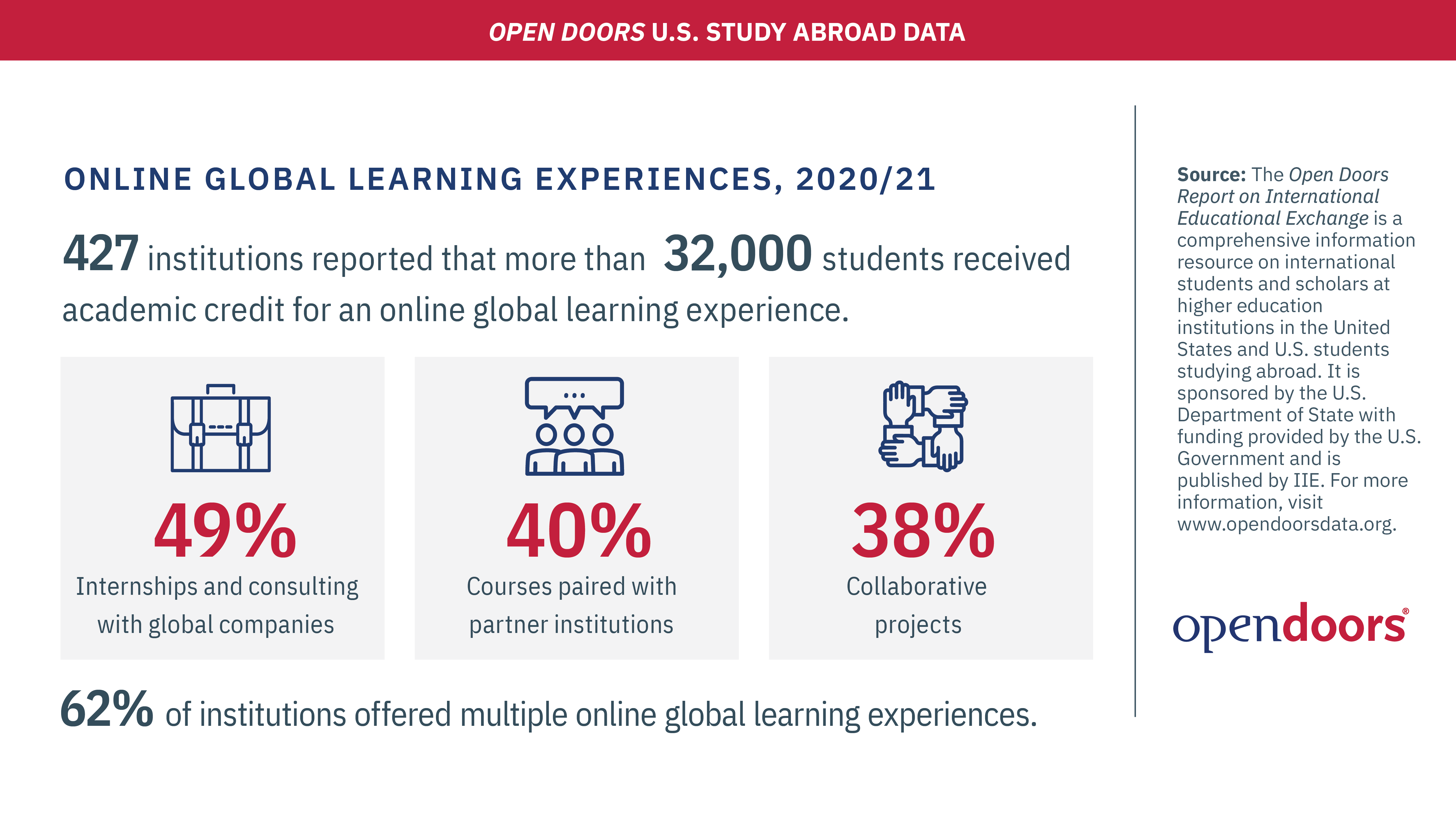 OPEN DOORS U.S. STUDY ABROAD DATA

ONLINE GLOBAL LEARNING EXPERIENCES, 2020/21

427 institutions reported that more than 32,000 students received academic credit for an online global learning experience.

49%
Internships and consulting with global companies

40%
Courses paired with partner institutions

38%
Collaborative projects

62% of institutions offered multiple online global learning experiences.

Source: The Open Doors Report on International Educational Exchange is a comprehensive information resource on international students and scholars at higher education institutions in the United States and U.S. students studying abroad. It is sponsored by the U.S. Department of State with funding provided by the U.S. Government and is published by IIE. For more information, visit www.opendoorsdata.org.

opendoors®