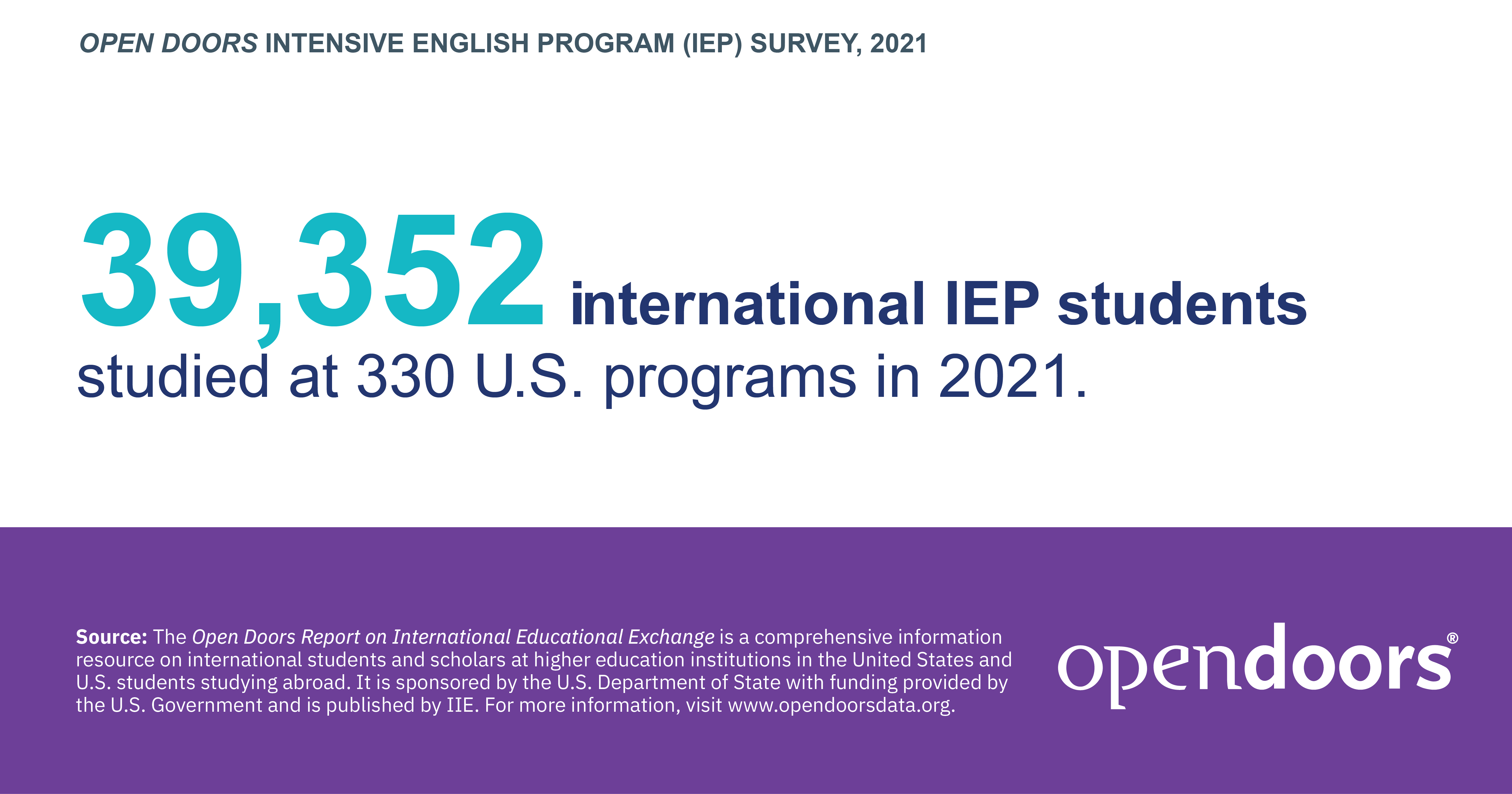 OPEN DOORS INTENSIVE ENGLISH PROGRAM (IEP) SURVEY, 2021

39,352 international IEP students studied at 330 U.S. programs in 2021.

Source: The Open Doors Report on International Educational Exchange is a comprehensive information resource on international students and scholars at higher education institutions in the United States and U.S. students studying abroad. It is sponsored by the U.S. Department of State with funding provided by the U.S. Government and is published by IIE. For more information, visit www.opendoorsdata.org.

opendoors®