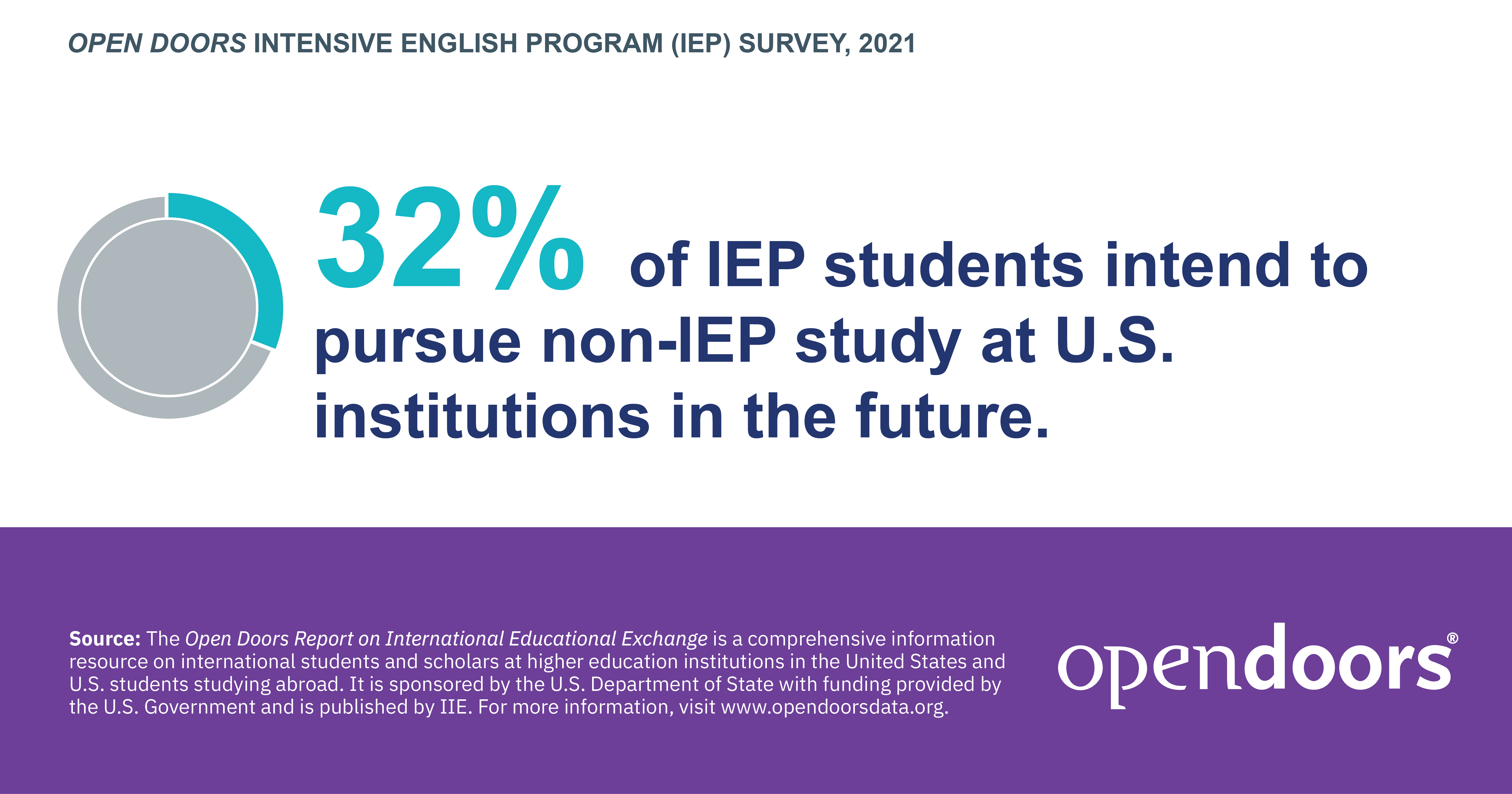 OPEN DOORS INTENSIVE ENGLISH PROGRAM (IEP) SURVEY, 2021

32% of IEP students intend to pursue non-IEP study at U.S. institutions in the future.

Source: The Open Doors Report on International Educational Exchange is a comprehensive information resource on international students and scholars at higher education institutions in the United States and U.S. students studying abroad. It is sponsored by the U.S. Department of State with funding provided by the U.S. Government and is published by IIE. For more information, visit www.opendoorsdata.org.

opendoors®